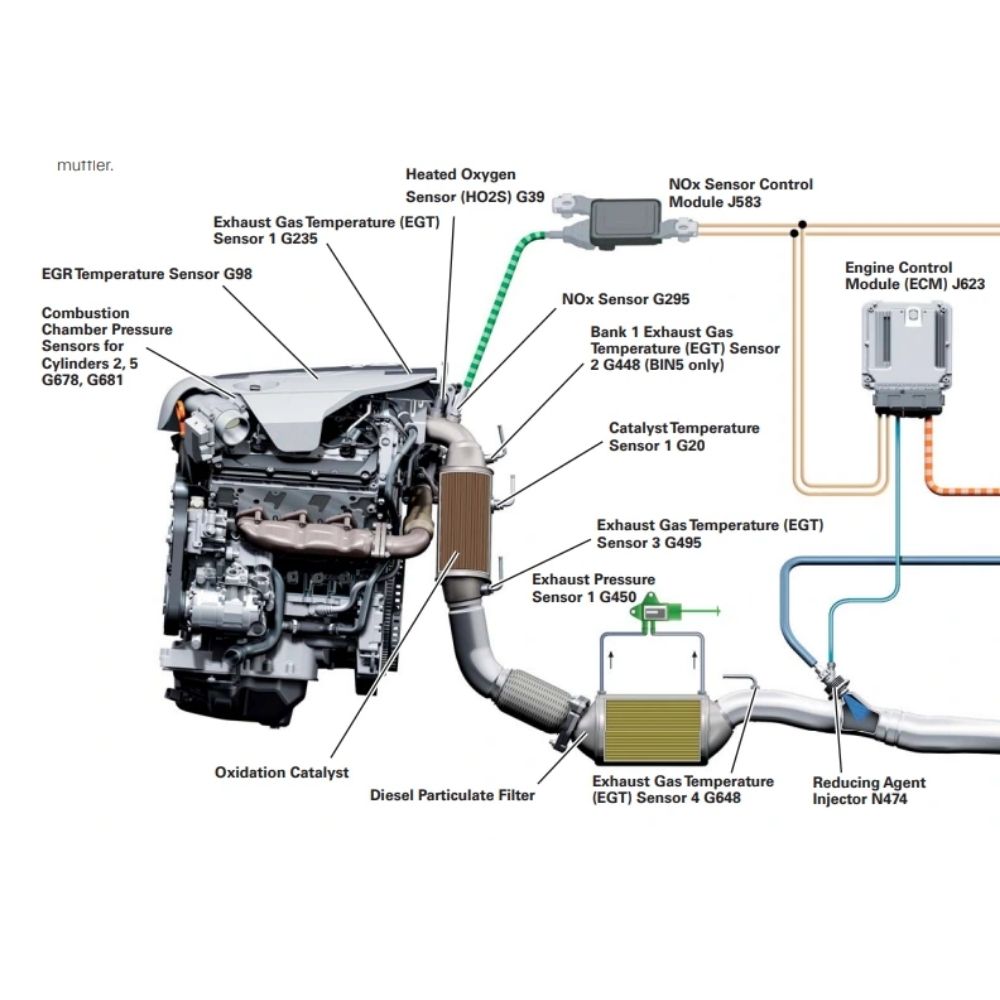 muffler.

Heated Oxygen Sensor (HO2S) G39

NOx Sensor Control Module J583

Exhaust Gas Temperature (EGT) Sensor 1 G235

EGR Temperature Sensor G98

Engine Control Module (ECM) J623

Combustion Chamber Pressure Sensors for Cylinders 2, 5 G678, G681

NOx Sensor G295

Bank 1 Exhaust Gas Temperature (EGT) Sensor 2 G448 (BIN5 only)

Catalyst Temperature Sensor 1 G20

Exhaust Gas Temperature (EGT) Sensor 3 G495

Exhaust Pressure Sensor 1 G450

Oxidation Catalyst

Diesel Particulate Filter

Exhaust Gas Temperature (EGT) Sensor 4 G648

Reducing Agent Injector N474